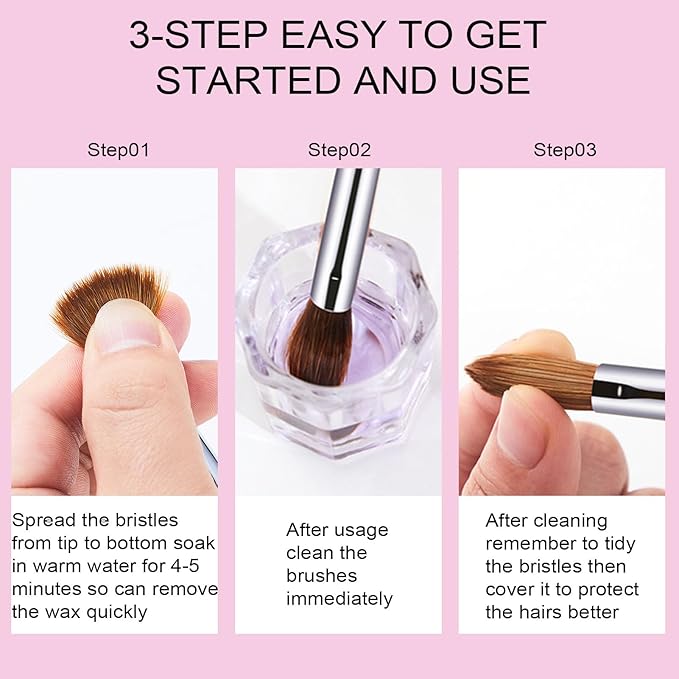 3-STEP EASY TO GET STARTED AND USE

Step01

Spread the bristles from tip to bottom soak in warm water for 4-5 minutes so can remove the wax quickly

Step02

After usage clean the brushes immediately

Step03

After cleaning remember to tidy the bristles then cover it to protect the hairs better