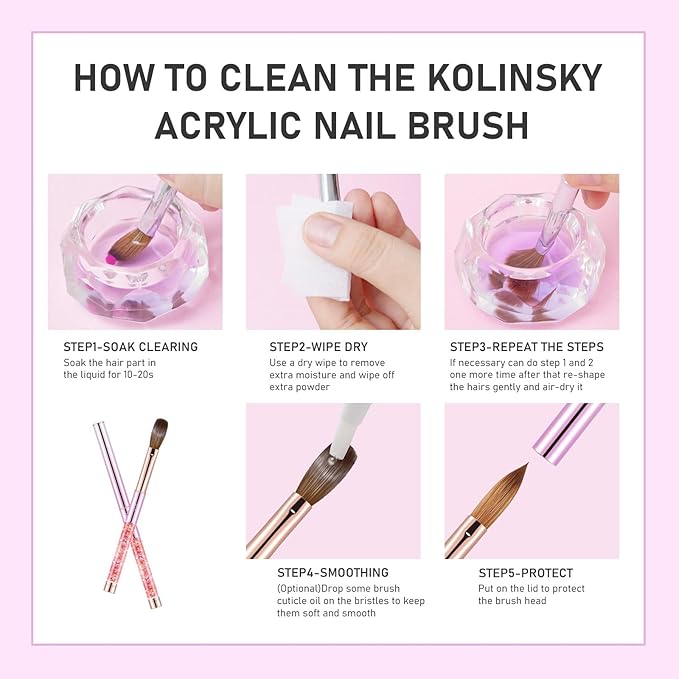 HOW TO CLEAN THE KOLINSKY ACRYLIC NAIL BRUSH

STEP1-SOAK CLEARING
Soak the hair part in the liquid for 10-20s

STEP2-WIPE DRY
Use a dry wipe to remove extra moisture and wipe off extra powder

STEP3-REPEAT THE STEPS
If necessary can do step 1 and 2 one more time after that re-shape the hairs gently and air-dry it

STEP4-SMOOTHING
(Optional)Drop some brush cuticle oil on the bristles to keep them soft and smooth

STEP5-PROTECT
Put on the lid to protect the brush head