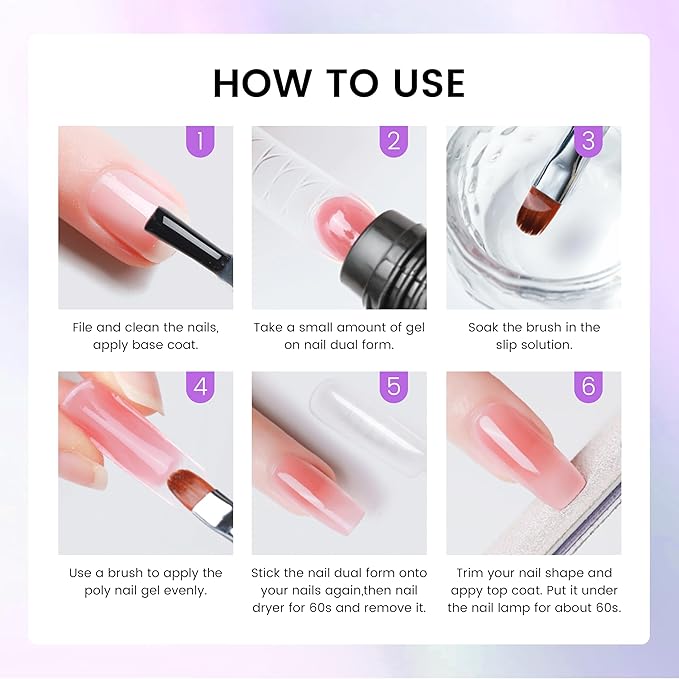 HOW TO USE

1

File and clean the nails, apply base coat.

2

Take a small amount of gel on nail dual form.

3

Soak the brush in the slip solution.

4

Use a brush to apply the poly nail gel evenly.

5

Stick the nail dual form onto your nails again,then nail dryer for 60s and remove it.

6

Trim your nail shape and appy top coat. Put it under the nail lamp for about 60s.