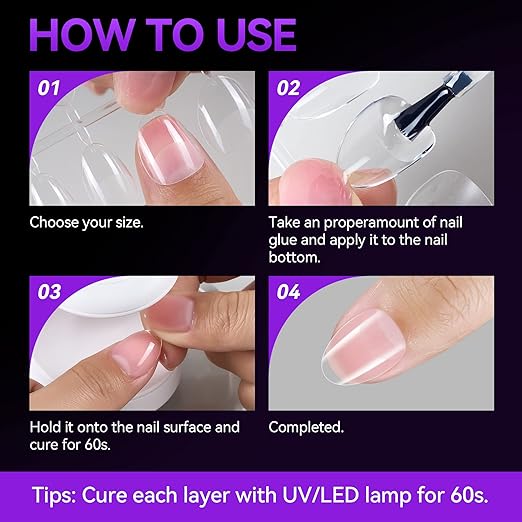 HOW TO USE

01

Choose your size.

02

Take an properamount of nail glue and apply it to the nail bottom.

03

Hold it onto the nail surface and cure for 60s.

04

Completed.

Tips: Cure each layer with UV/LED lamp for 60s.