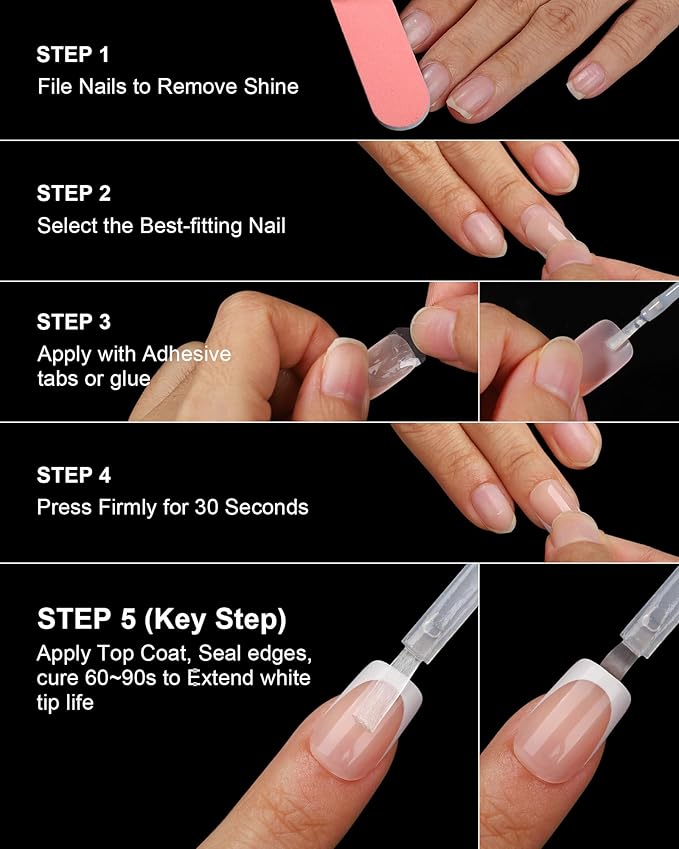 STEP 1
File Nails to Remove Shine

STEP 2
Select the Best-fitting Nail

STEP 3
Apply with Adhesive tabs or glue

STEP 4
Press Firmly for 30 Seconds

STEP 5 (Key Step)
Apply Top Coat, Seal edges, cure 60~90s to Extend white tip life