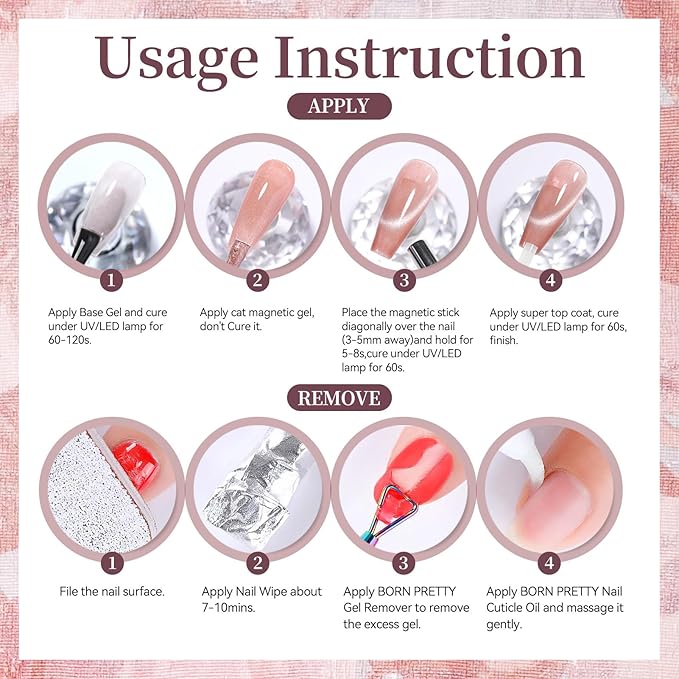 Usage Instruction

APPLY

1
Apply Base Gel and cure under UV/LED lamp for 60-120s.

2
Apply cat magnetic gel, don't Cure it.

3
Place the magnetic stick diagonally over the nail (3-5mm away)and hold for 5-8s,cure under UV/LED lamp for 60s.

4
Apply super top coat, cure under UV/LED lamp for 60s, finish.

REMOVE

1
File the nail surface.

2
Apply Nail Wipe about 7-10mins.

3
Apply BORN PRETTY Gel Remover to remove the excess gel.

4
Apply BORN PRETTY Nail Cuticle Oil and massage it gently.