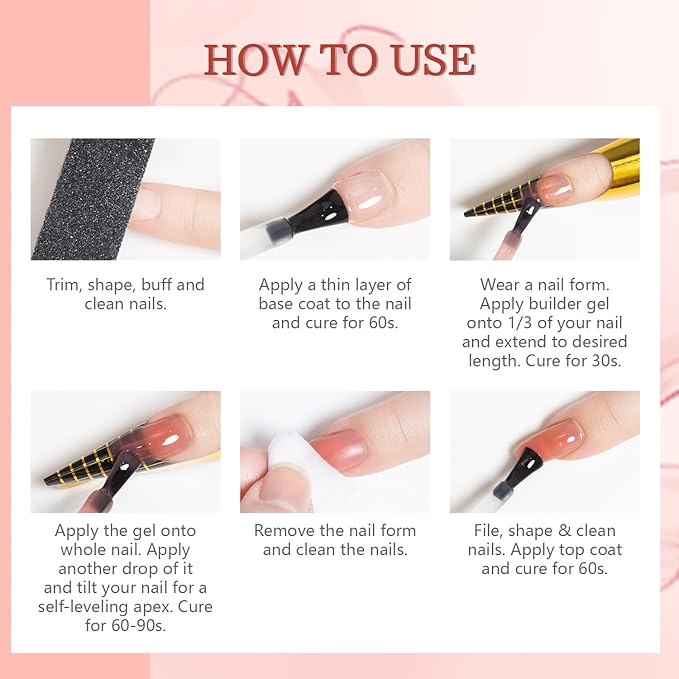 HOW TO USE

Trim, shape, buff and clean nails.

Apply a thin layer of base coat to the nail and cure for 60s.

Wear a nail form. Apply builder gel onto 1/3 of your nail and extend to desired length. Cure for 30s.

Apply the gel onto whole nail. Apply another drop of it and tilt your nail for a self-leveling apex. Cure for 60-90s.

Remove the nail form and clean the nails.

File, shape & clean nails. Apply top coat and cure for 60s.