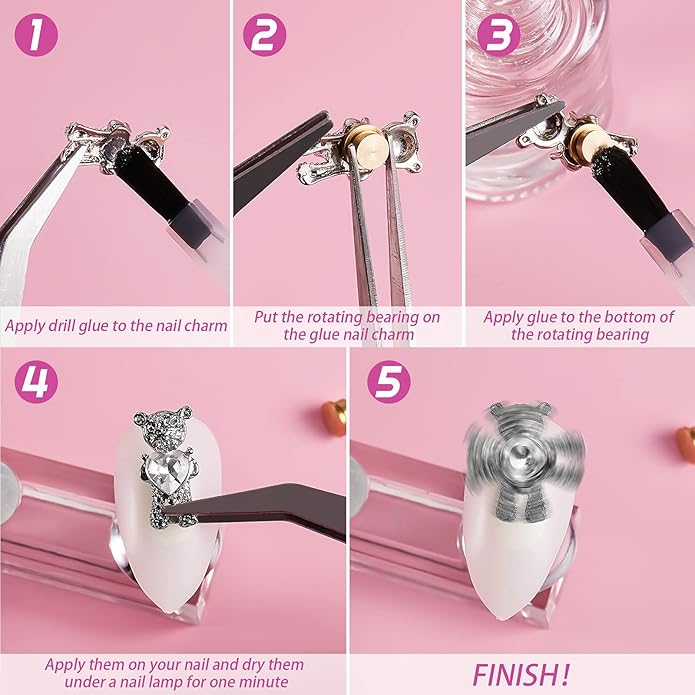 1

Apply drill glue to the nail charm

2

Put the rotating bearing on the glue nail charm

3

Apply glue to the bottom of the rotating bearing

4

Apply them on your nail and dry them under a nail lamp for one minute

5

FINISH!