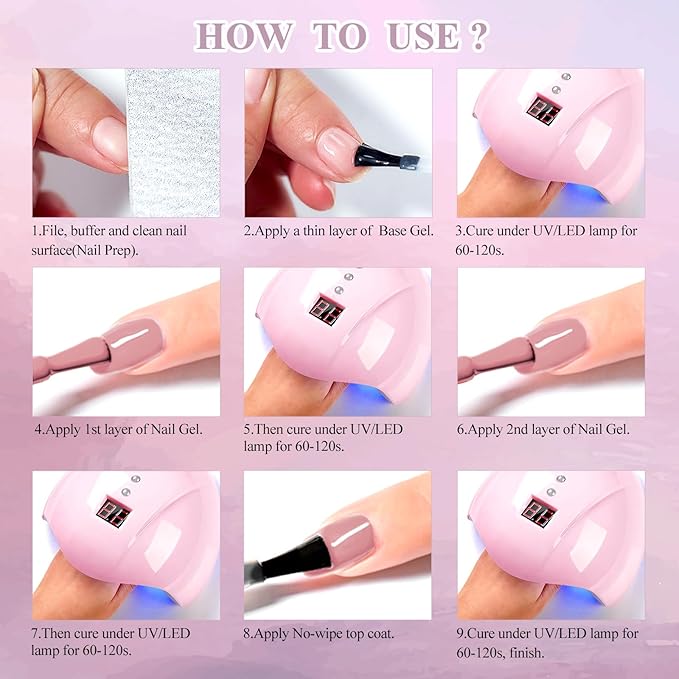 HOW TO USE ?

1.File, buffer and clean nail surface(Nail Prep).

2.Apply a thin layer of Base Gel.

3.Cure under UV/LED lamp for 60-120s.

4.Apply 1st layer of Nail Gel.

5.Then cure under UV/LED lamp for 60-120s.

6.Apply 2nd layer of Nail Gel.

7.Then cure under UV/LED lamp for 60-120s.

8.Apply No-wipe top coat.

9.Cure under UV/LED lamp for 60-120s, finish.