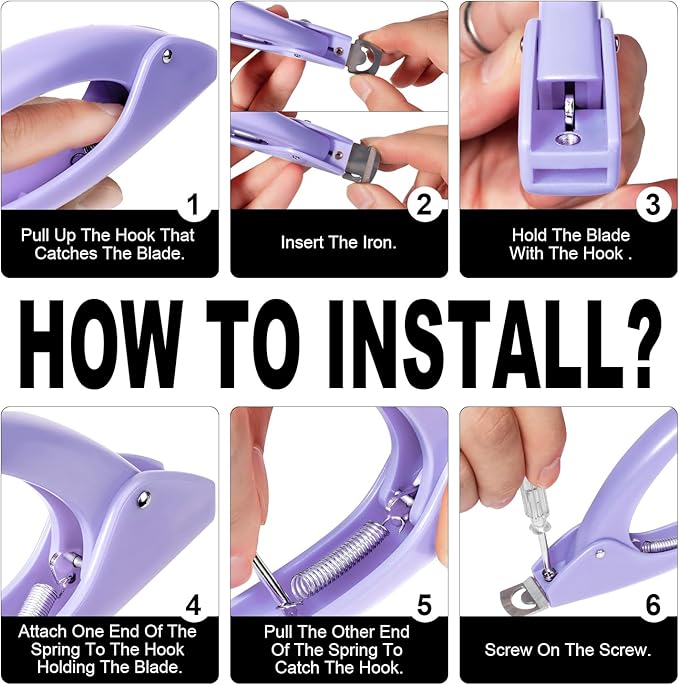 1
Pull Up The Hook That Catches The Blade.

2
Insert The Iron.

3
Hold The Blade With The Hook .

HOW TO INSTALL?

4
Attach One End Of The Spring To The Hook Holding The Blade.

5
Pull The Other End Of The Spring To Catch The Hook.

6
Screw On The Screw.