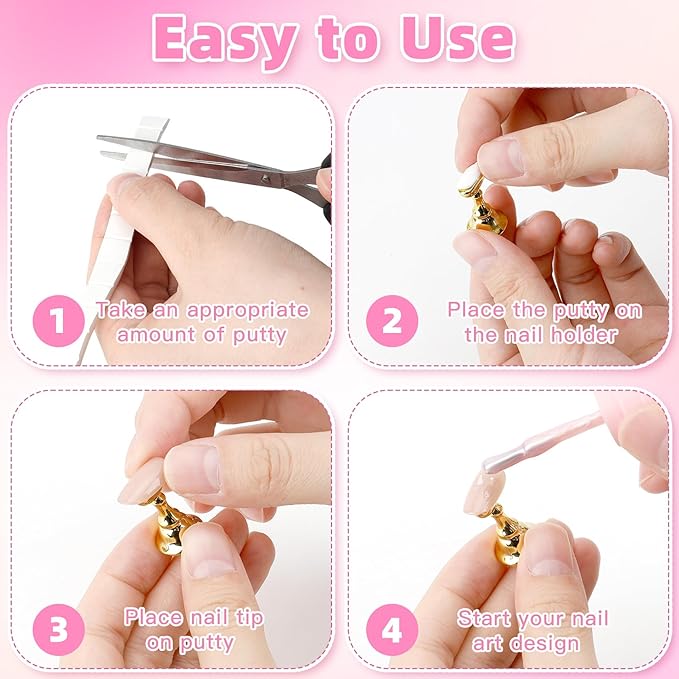 Easy to Use

1 Take an appropriate amount of putty

2 Place the putty on the nail holder

3 Place nail tip on putty

4 Start your nail art design