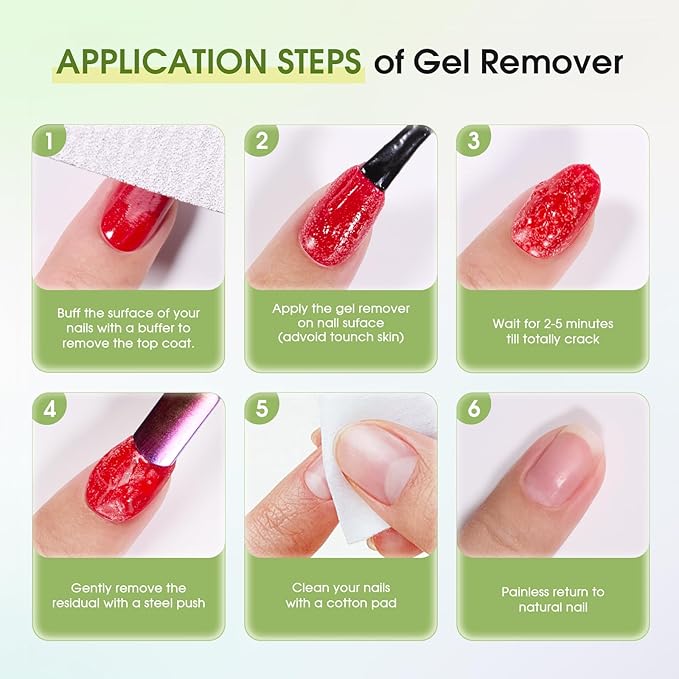 APPLICATION STEPS of Gel Remover

1
Buff the surface of your nails with a buffer to remove the top coat.

2
Apply the gel remover on nail suface (advoid tounch skin)

3
Wait for 2-5 minutes till totally crack

4
Gently remove the residual with a steel push

5
Clean your nails with a cotton pad

6
Painless return to natural nail