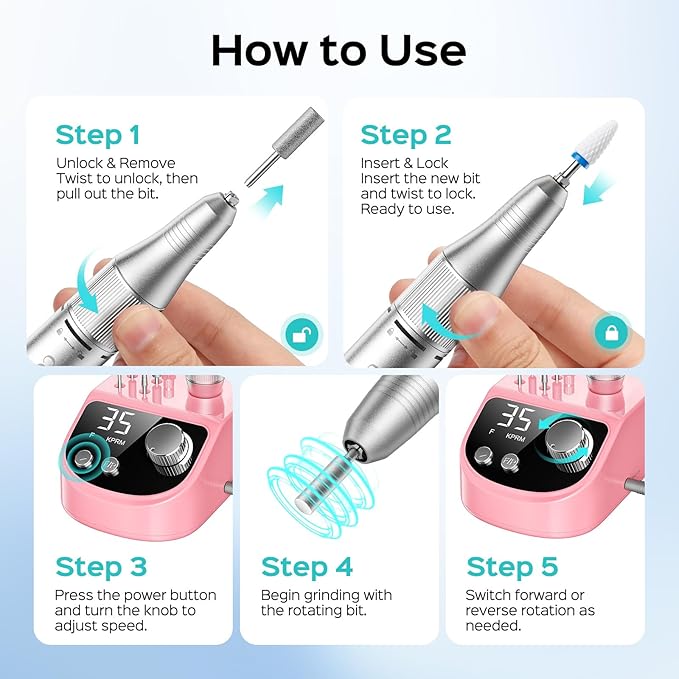 How to Use

Step 1
Unlock & Remove
Twist to unlock, then pull out the bit.

Step 2
Insert & Lock
Insert the new bit and twist to lock. Ready to use.

35
F
KPRM

Step 3
Press the power button and turn the knob to adjust speed.

Step 4
Begin grinding with the rotating bit.

35
F
KPRM

Step 5
Switch forward or reverse rotation as needed.