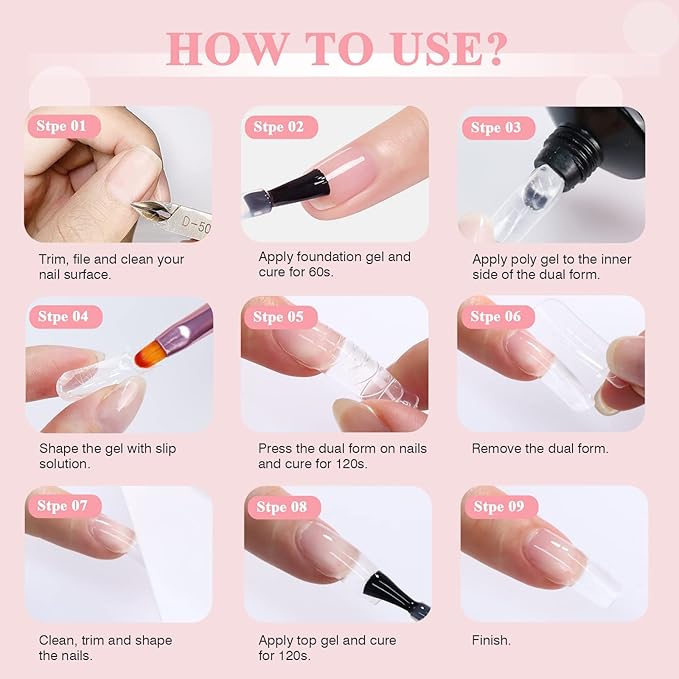 HOW TO USE?

Stpe 01
D-50
Trim, file and clean your nail surface.

Stpe 02
Apply foundation gel and cure for 60s.

Stpe 03
Apply poly gel to the inner side of the dual form.

Stpe 04
Shape the gel with slip solution.

Stpe 05
Press the dual form on nails and cure for 120s.

Stpe 06
Remove the dual form.

Stpe 07
Clean, trim and shape the nails.

Stpe 08
Apply top gel and cure for 120s.

Stpe 09
Finish.