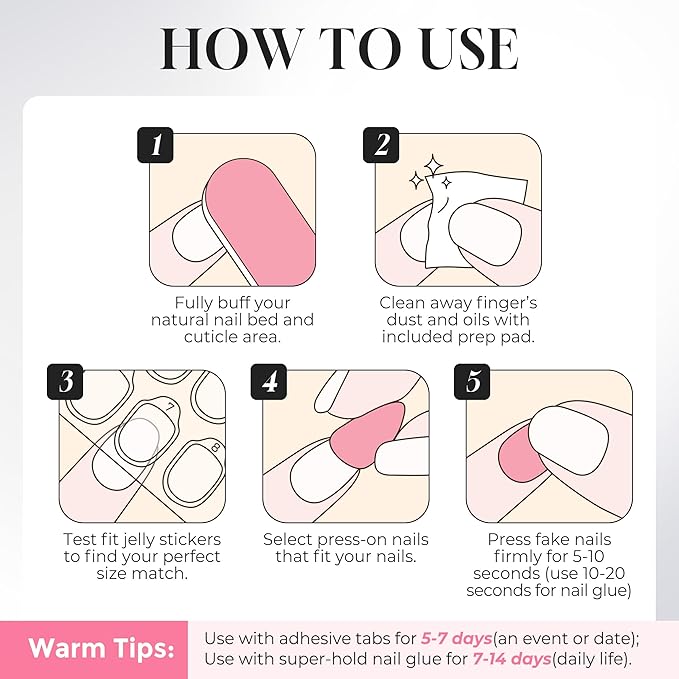 HOW TO USE

1
Fully buff your natural nail bed and cuticle area.

2
Clean away finger's dust and oils with included prep pad.

3
7
8
Test fit jelly stickers to find your perfect size match.

4
Select press-on nails that fit your nails.

5
Press fake nails firmly for 5-10 seconds (use 10-20 seconds for nail glue)

Warm Tips:
Use with adhesive tabs for 5-7 days(an event or date);
Use with super-hold nail glue for 7-14 days(daily life).