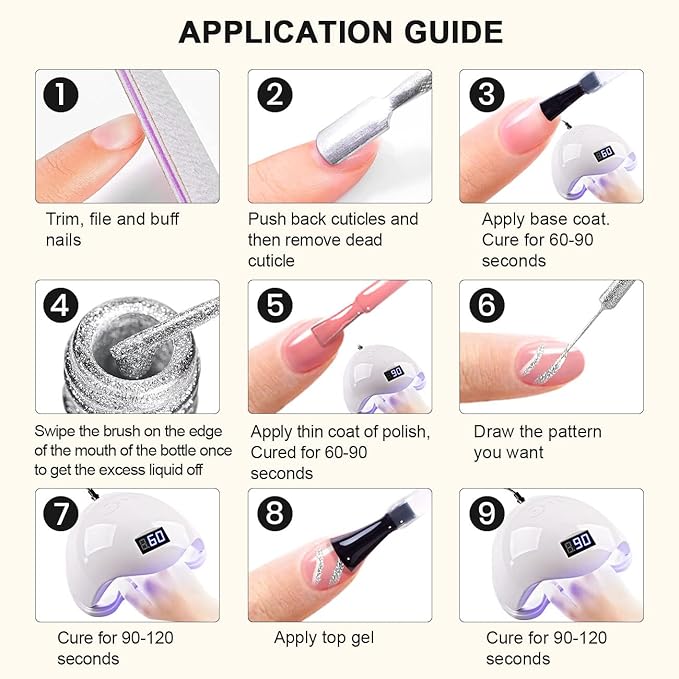 APPLICATION GUIDE

1
Trim, file and buff nails

2
Push back cuticles and then remove dead cuticle

3
60
Apply base coat. Cure for 60-90 seconds

4
Swipe the brush on the edge of the mouth of the bottle once to get the excess liquid off

5
90
Apply thin coat of polish, Cured for 60-90 seconds

6
Draw the pattern you want

7
60
Cure for 90-120 seconds

8
Apply top gel

9
90
Cure for 90-120 seconds