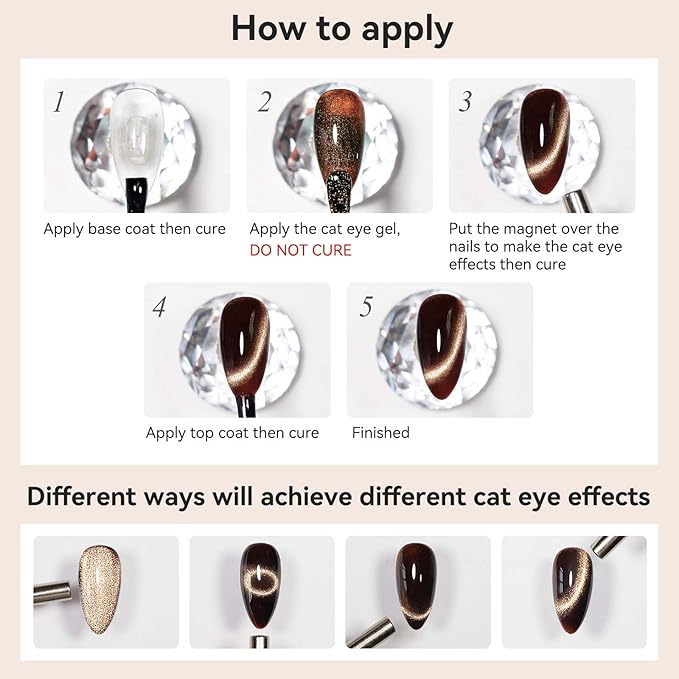 How to apply

1

Apply base coat then cure

2

Apply the cat eye gel, DO NOT CURE

3

Put the magnet over the nails to make the cat eye effects then cure

4

Apply top coat then cure

5

Finished

Different ways will achieve different cat eye effects