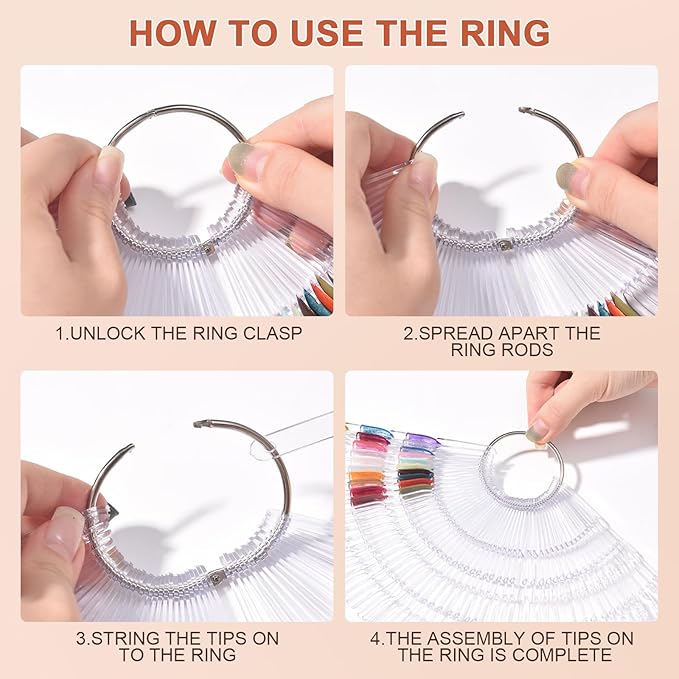 HOW TO USE THE RING

1.UNLOCK THE RING CLASP

2.SPREAD APART THE RING RODS

3.STRING THE TIPS ON TO THE RING

4.THE ASSEMBLY OF TIPS ON THE RING IS COMPLETE