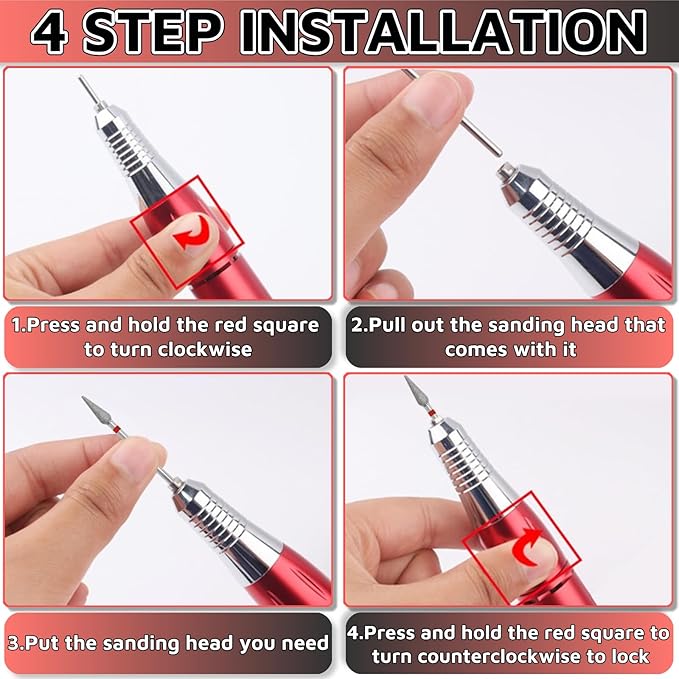 4 STEP INSTALLATION

1.Press and hold the red square to turn clockwise

2.Pull out the sanding head that comes with it

3.Put the sanding head you need

4.Press and hold the red square to turn counterclockwise to lock