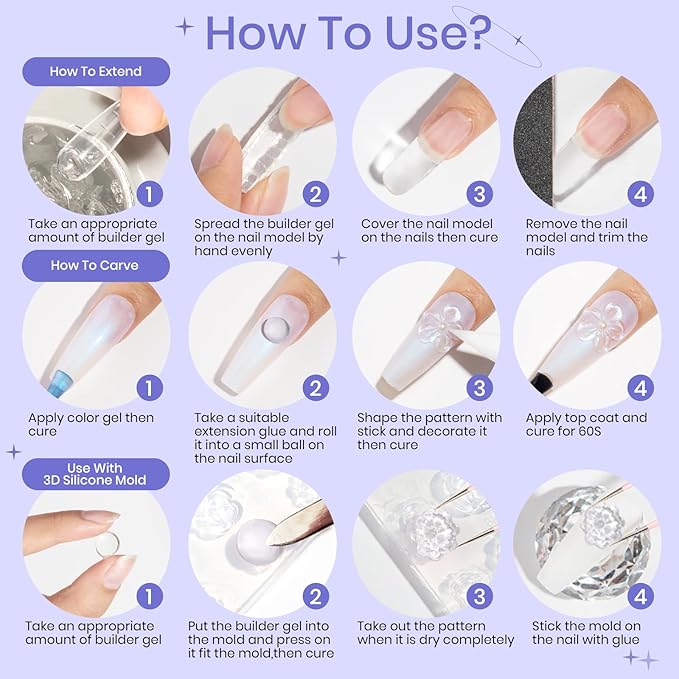 How To Use?

How To Extend

1
Take an appropriate amount of builder gel

2
Spread the builder gel on the nail model by hand evenly

3
Cover the nail model on the nails then cure

4
Remove the nail model and trim the nails

How To Carve

1
Apply color gel then cure

2
Take a suitable extension glue and roll it into a small ball on the nail surface

3
Shape the pattern with stick and decorate it then cure

4
Apply top coat and cure for 60S

Use With 3D Silicone Mold

1
Take an appropriate amount of builder gel

2
Put the builder gel into the mold and press on it fit the mold,then cure

3
Take out the pattern when it is dry completely

4
Stick the mold on the nail with glue