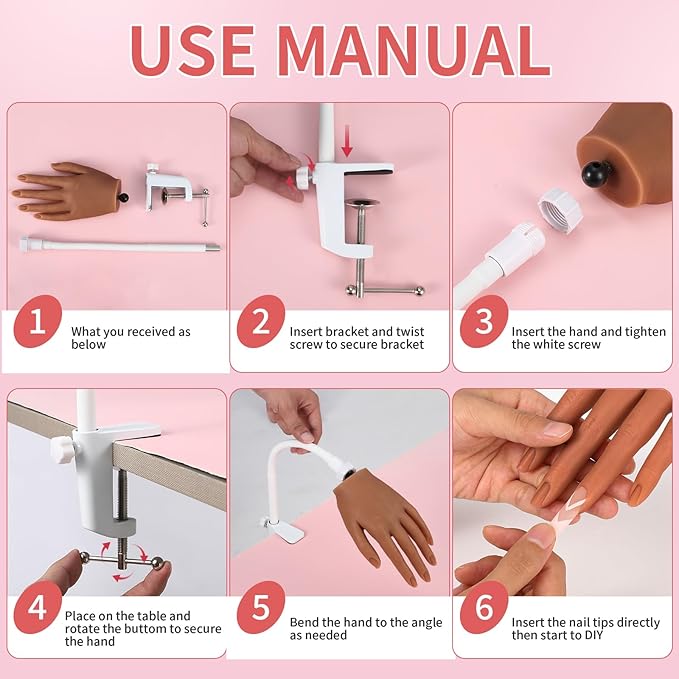 USE MANUAL

1 What you received as below

2 Insert bracket and twist screw to secure bracket

3 Insert the hand and tighten the white screw

4 Place on the table and rotate the buttom to secure the hand

5 Bend the hand to the angle as needed

6 Insert the nail tips directly then start to DIY