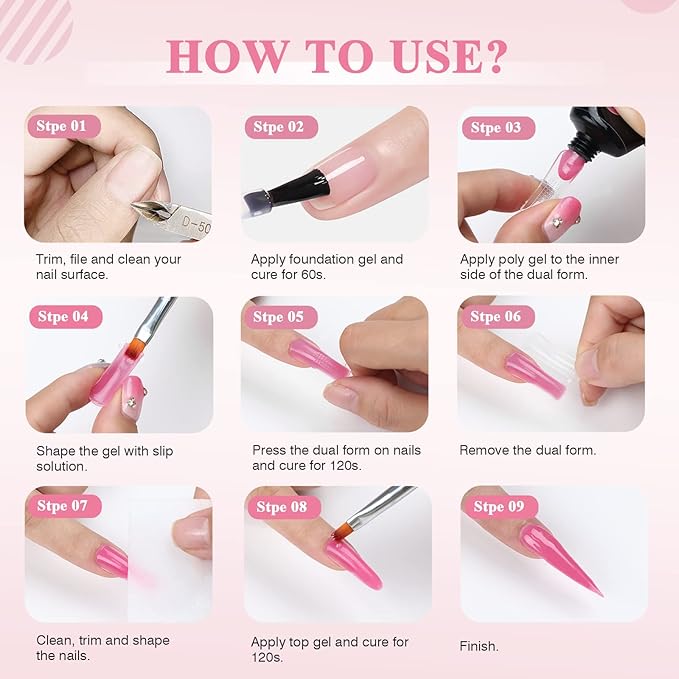 HOW TO USE?

Stpe 01
D-50
Trim, file and clean your nail surface.

Stpe 02
Apply foundation gel and cure for 60s.

Stpe 03
Apply poly gel to the inner side of the dual form.

Stpe 04
Shape the gel with slip solution.

Stpe 05
Press the dual form on nails and cure for 120s.

Stpe 06
Remove the dual form.

Stpe 07
Clean, trim and shape the nails.

Stpe 08
Apply top gel and cure for 120s.

Stpe 09
Finish.