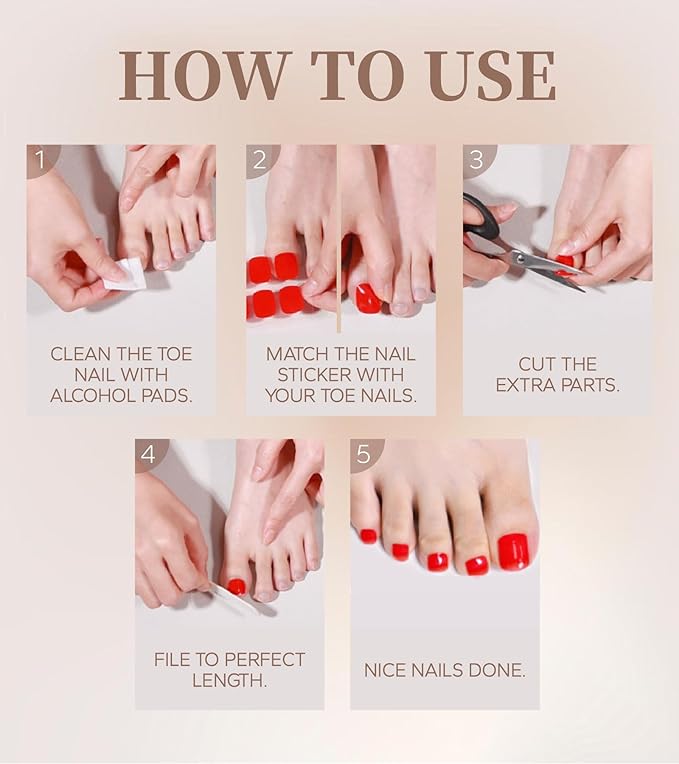 HOW TO USE

1

CLEAN THE TOE NAIL WITH ALCOHOL PADS.

2

MATCH THE NAIL STICKER WITH YOUR TOE NAILS.

3

CUT THE EXTRA PARTS.

4

FILE TO PERFECT LENGTH.

5

NICE NAILS DONE.