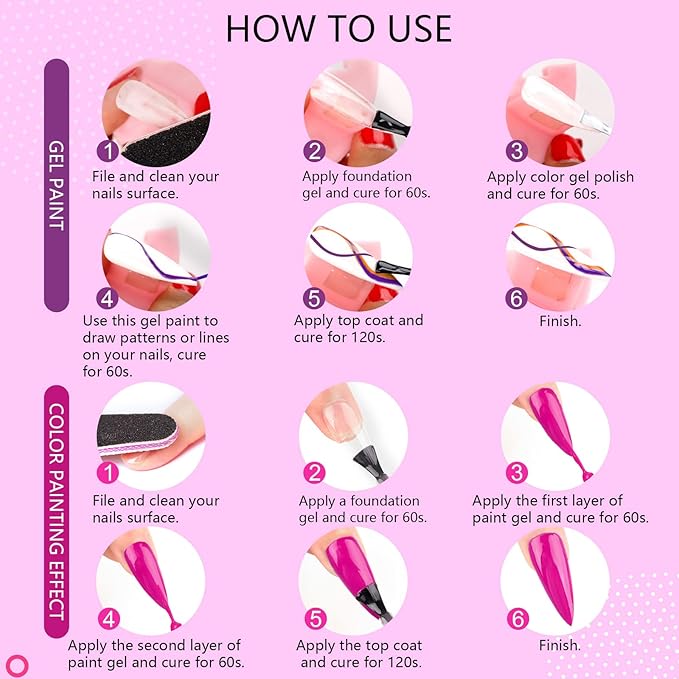 HOW TO USE

GEL PAINT

1 File and clean your nails surface.

2 Apply foundation gel and cure for 60s.

3 Apply color gel polish and cure for 60s.

4 Use this gel paint to draw patterns or lines on your nails, cure for 60s.

5 Apply top coat and cure for 120s.

6 Finish.

COLOR PAINTING EFFECT

1 File and clean your nails surface.

2 Apply a foundation gel and cure for 60s.

3 Apply the first layer of paint gel and cure for 60s.

4 Apply the second layer of paint gel and cure for 60s.

5 Apply the top coat and cure for 120s.

6 Finish.