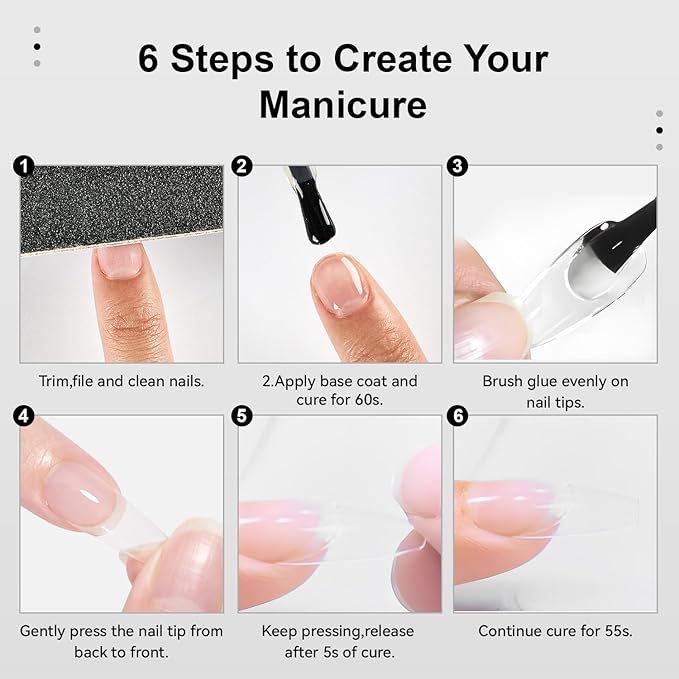 6 Steps to Create Your Manicure

1

Trim,file and clean nails.

2

2.Apply base coat and cure for 60s.

3

Brush glue evenly on nail tips.

4

Gently press the nail tip from back to front.

5

Keep pressing,release after 5s of cure.

6

Continue cure for 55s.