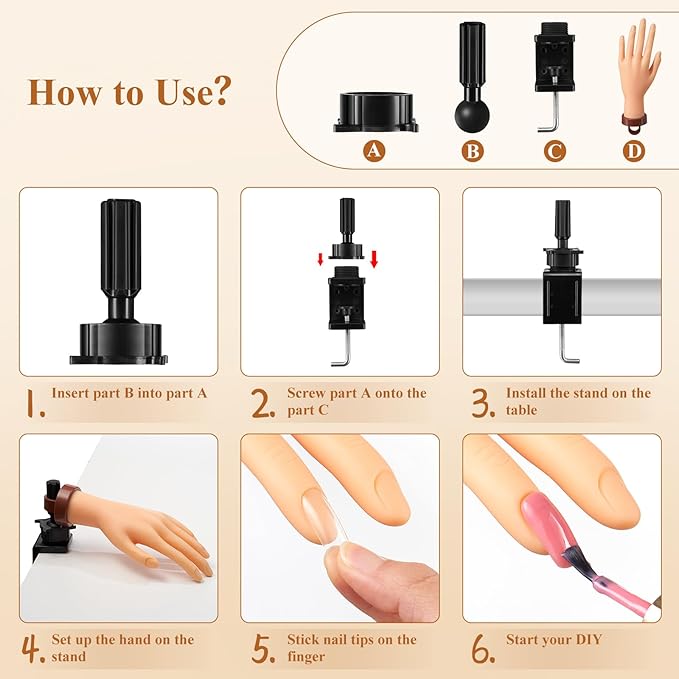 How to Use?

A B C D

1. Insert part B into part A

2. Screw part A onto the part C

3. Install the stand on the table

4. Set up the hand on the stand

5. Stick nail tips on the finger

6. Start your DIY