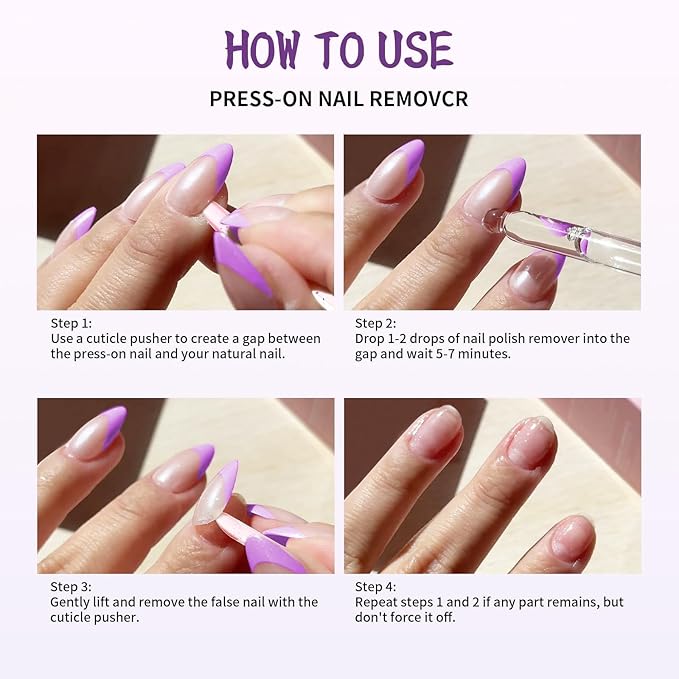 HOW TO USE

PRESS-ON NAIL REMOVCR

Step 1:
Use a cuticle pusher to create a gap between the press-on nail and your natural nail.

Step 2:
Drop 1-2 drops of nail polish remover into the gap and wait 5-7 minutes.

Step 3:
Gently lift and remove the false nail with the cuticle pusher.

Step 4:
Repeat steps 1 and 2 if any part remains, but don't force it off.