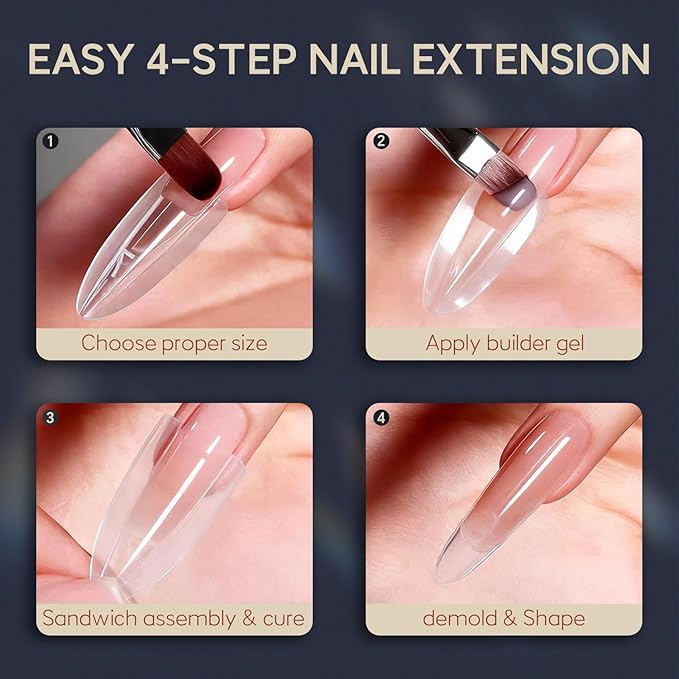 EASY 4-STEP NAIL EXTENSION

1
Choose proper size

2
Apply builder gel

3
Sandwich assembly & cure

4
demold & Shape