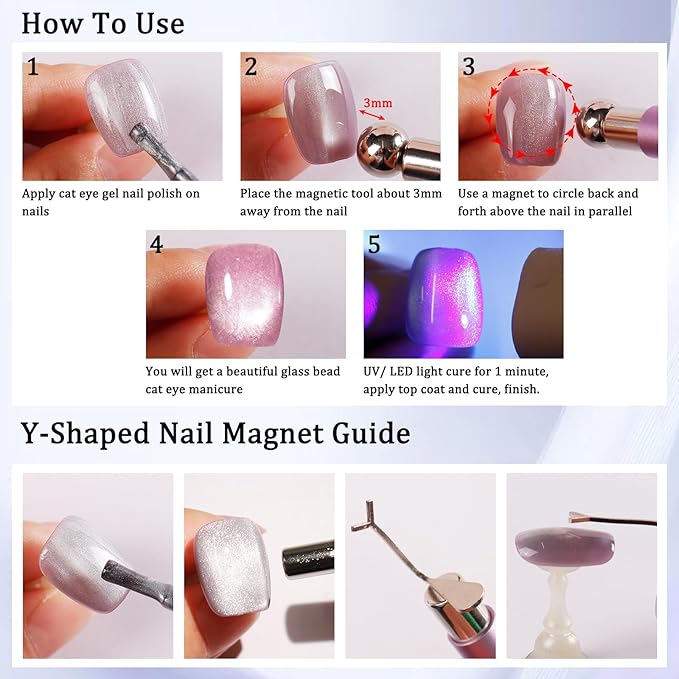 How To Use

1

Apply cat eye gel nail polish on nails

2

3mm

Place the magnetic tool about 3mm away from the nail

3

Use a magnet to circle back and forth above the nail in parallel

4

You will get a beautiful glass bead cat eye manicure

5

UV/ LED light cure for 1 minute, apply top coat and cure, finish.

Y-Shaped Nail Magnet Guide