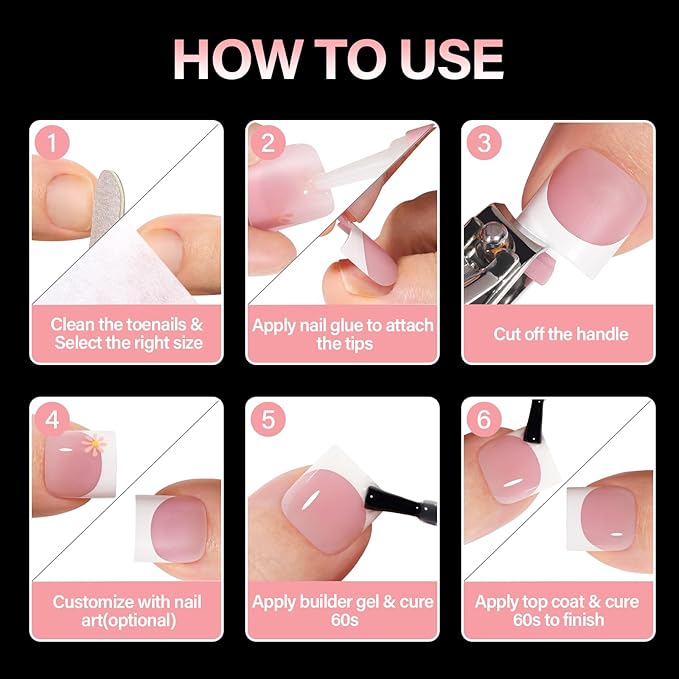 HOW TO USE

1
Clean the toenails & Select the right size

2
Apply nail glue to attach the tips

3
Cut off the handle

4
Customize with nail art(optional)

5
Apply builder gel & cure 60s

6
Apply top coat & cure 60s to finish