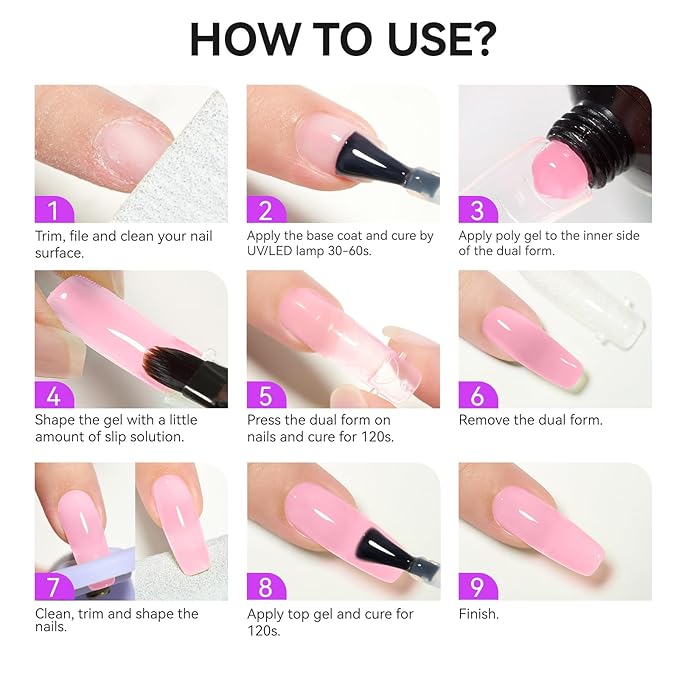 HOW TO USE?

1
Trim, file and clean your nail surface.

2
Apply the base coat and cure by UV/LED lamp 30-60s.

3
Apply poly gel to the inner side of the dual form.

4
Shape the gel with a little amount of slip solution.

5
Press the dual form on nails and cure for 120s.

6
Remove the dual form.

7
Clean, trim and shape the nails.

8
Apply top gel and cure for 120s.

9
Finish.