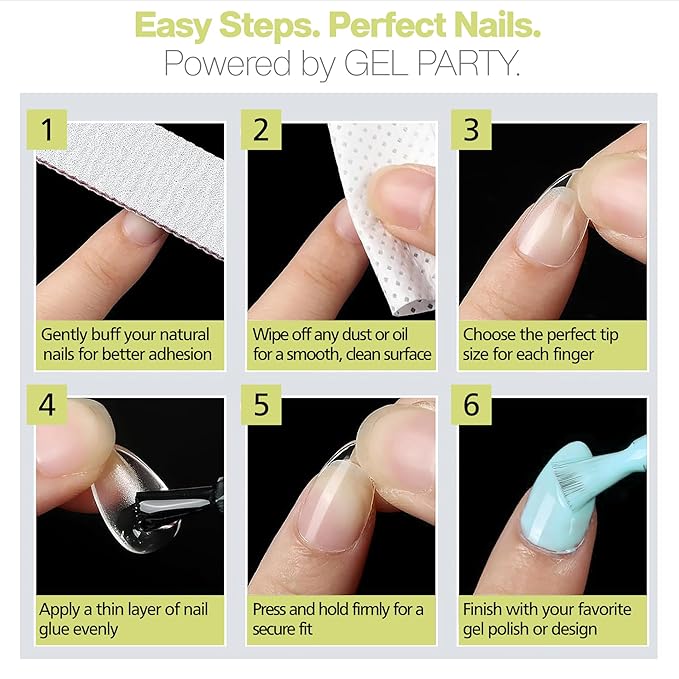 Easy Steps. Perfect Nails.
Powered by GEL PARTY.

1
Gently buff your natural nails for better adhesion

2
Wipe off any dust or oil for a smooth, clean surface

3
Choose the perfect tip size for each finger

4
Apply a thin layer of nail glue evenly

5
Press and hold firmly for a secure fit

6
Finish with your favorite gel polish or design