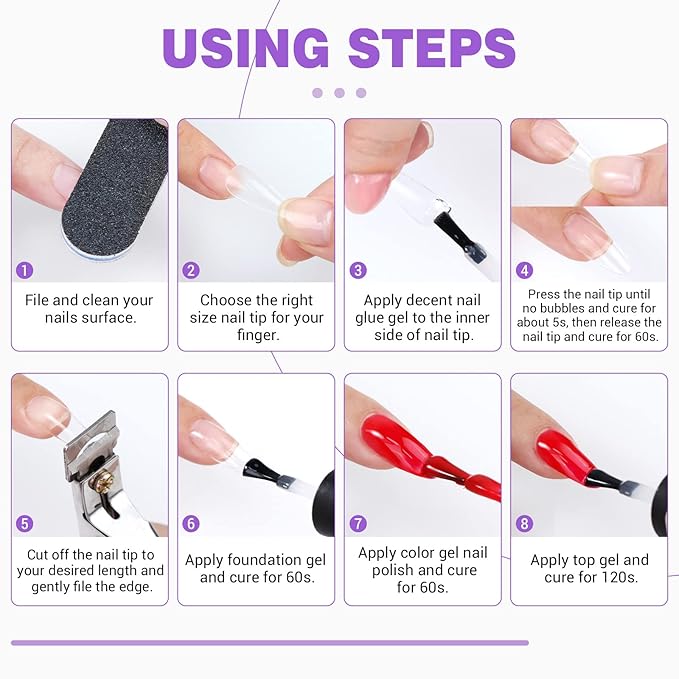 USING STEPS

1
File and clean your nails surface.

2
Choose the right size nail tip for your finger.

3
Apply decent nail glue gel to the inner side of nail tip.

4
Press the nail tip until no bubbles and cure for about 5s, then release the nail tip and cure for 60s.

5
Cut off the nail tip to your desired length and gently file the edge.

6
Apply foundation gel and cure for 60s.

7
Apply color gel nail polish and cure for 60s.

8
Apply top gel and cure for 120s.