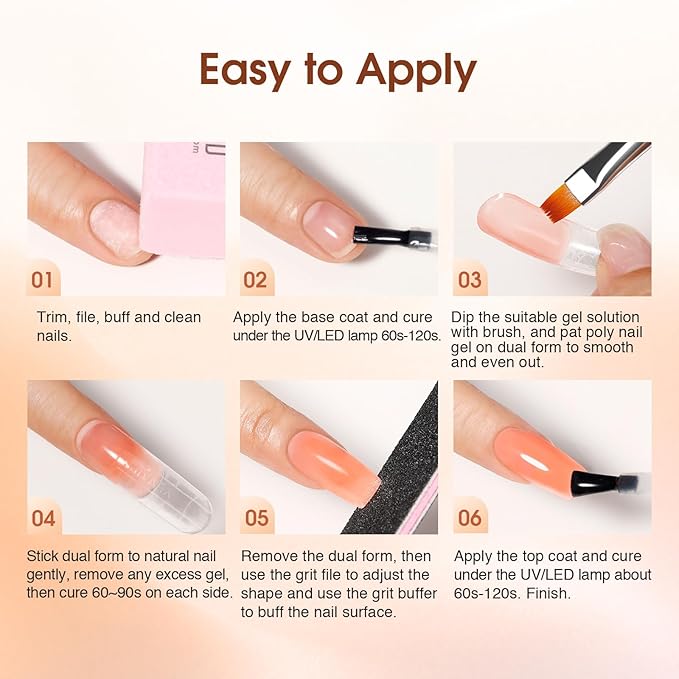 Easy to Apply

01

Trim, file, buff and clean nails.

02

Apply the base coat and cure under the UV/LED lamp 60s-120s.

03

Dip the suitable gel solution with brush, and pat poly nail gel on dual form to smooth and even out.

04

Stick dual form to natural nail gently, remove any excess gel, then cure 60~90s on each side.

05

Remove the dual form, then use the grit file to adjust the shape and use the grit buffer to buff the nail surface.

06

Apply the top coat and cure under the UV/LED lamp about 60s-120s. Finish.