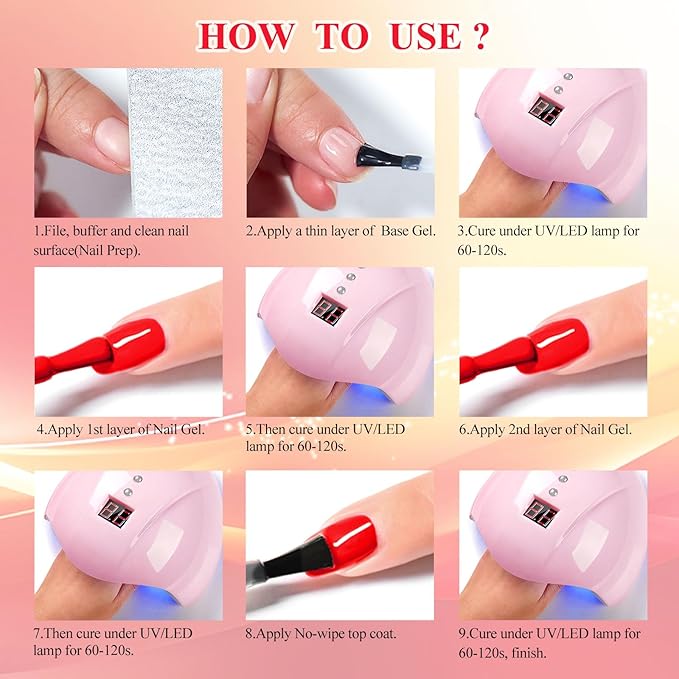 HOW TO USE ?

1.File, buffer and clean nail surface(Nail Prep).

2.Apply a thin layer of Base Gel.

3.Cure under UV/LED lamp for 60-120s.

4.Apply 1st layer of Nail Gel.

5.Then cure under UV/LED lamp for 60-120s.

6.Apply 2nd layer of Nail Gel.

7.Then cure under UV/LED lamp for 60-120s.

8.Apply No-wipe top coat.

9.Cure under UV/LED lamp for 60-120s, finish.