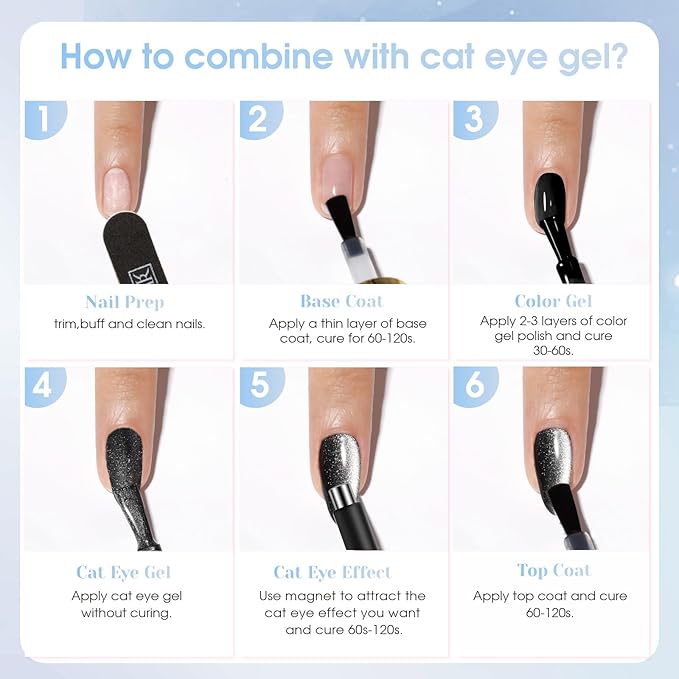 How to combine with cat eye gel?

1

Nail Prep

trim,buff and clean nails.

2

Base Coat

Apply a thin layer of base coat, cure for 60-120s.

3

Color Gel

Apply 2-3 layers of color gel polish and cure 30-60s.

4

Cat Eye Gel

Apply cat eye gel without curing.

5

Cat Eye Effect

Use magnet to attract the cat eye effect you want and cure 60s-120s.

6

Top Coat

Apply top coat and cure 60-120s.