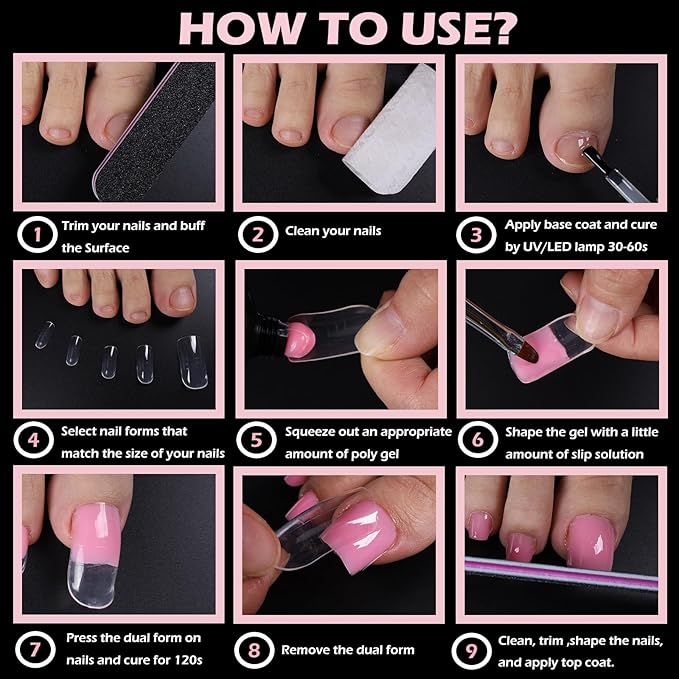 HOW TO USE?

1 Trim your nails and buff the Surface

2 Clean your nails

3 Apply base coat and cure by UV/LED lamp 30-60s

4 Select nail forms that match the size of your nails

5 Squeeze out an appropriate amount of poly gel

6 Shape the gel with a little amount of slip solution

7 Press the dual form on nails and cure for 120s

8 Remove the dual form

9 Clean, trim ,shape the nails, and apply top coat.