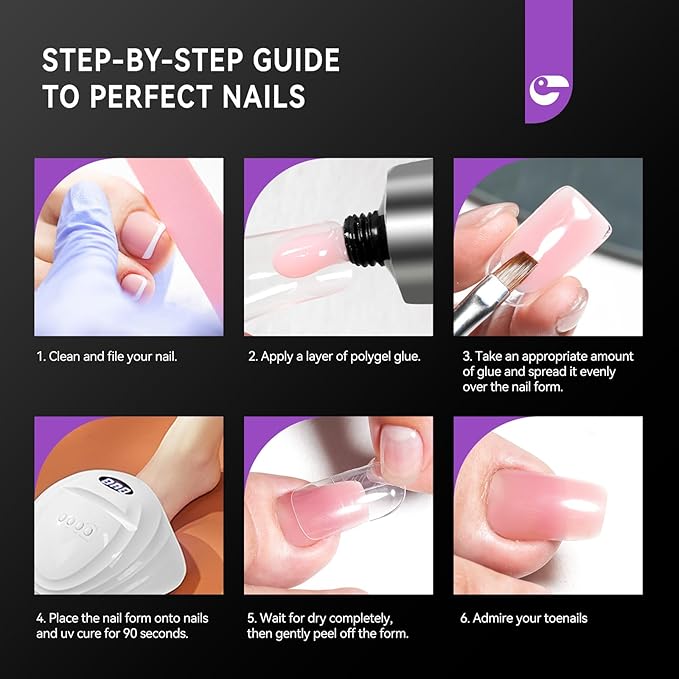 STEP-BY-STEP GUIDE TO PERFECT NAILS

1. Clean and file your nail.

2. Apply a layer of polygel glue.

3. Take an appropriate amount of glue and spread it evenly over the nail form.

888

4. Place the nail form onto nails and uv cure for 90 seconds.

5. Wait for dry completely, then gently peel off the form.

6. Admire your toenails