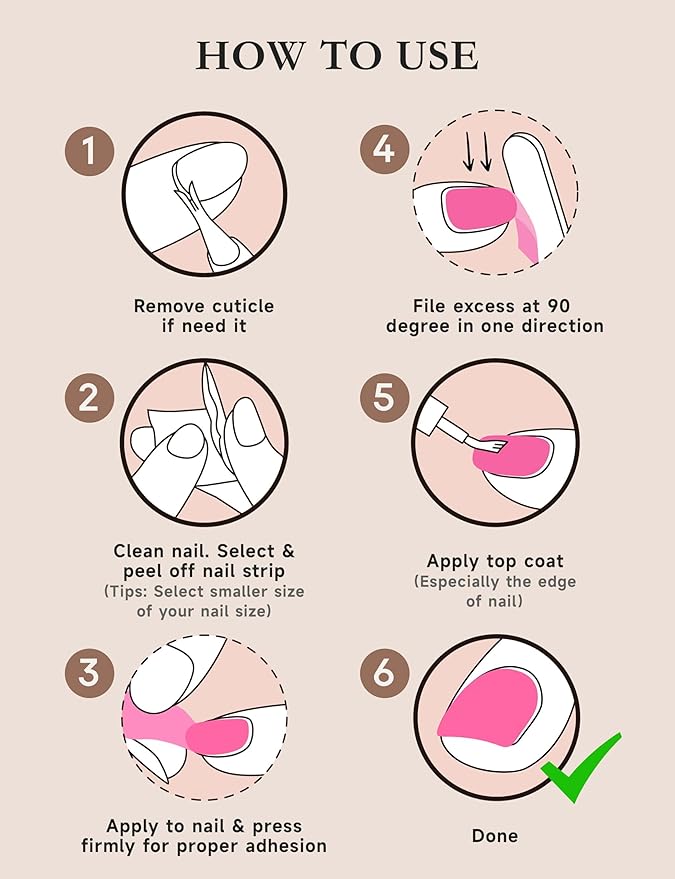 HOW TO USE

1

Remove cuticle if need it

2

Clean nail. Select & peel off nail strip
(Tips: Select smaller size of your nail size)

3

Apply to nail & press firmly for proper adhesion

4

File excess at 90 degree in one direction

5

Apply top coat
(Especially the edge of nail)

6

Done