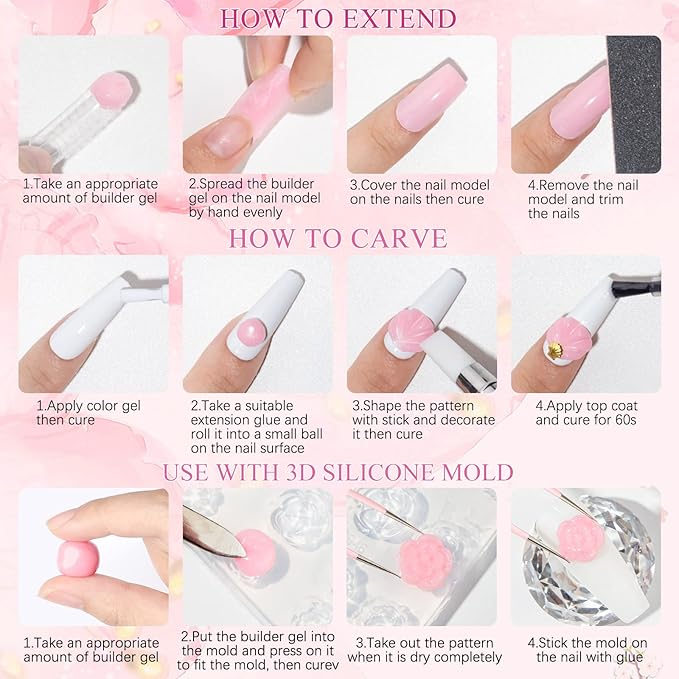 HOW TO EXTEND

1.Take an appropriate amount of builder gel

2.Spread the builder gel on the nail model by hand evenly

3.Cover the nail model on the nails then cure

4.Remove the nail model and trim the nails

HOW TO CARVE

1.Apply color gel then cure

2.Take a suitable extension glue and roll it into a small ball on the nail surface

3.Shape the pattern with stick and decorate it then cure

4.Apply top coat and cure for 60s

USE WITH 3D SILICONE MOLD

1.Take an appropriate amount of builder gel

2.Put the builder gel into the mold and press on it to fit the mold, then curev

3.Take out the pattern when it is dry completely

4.Stick the mold on the nail with glue