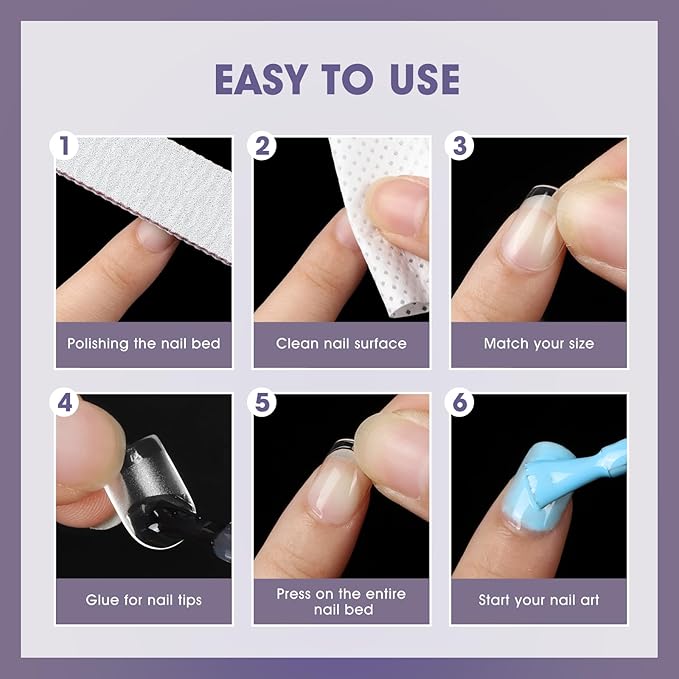 EASY TO USE

1
Polishing the nail bed

2
Clean nail surface

3
Match your size

4
Glue for nail tips

5
Press on the entire nail bed

6
Start your nail art