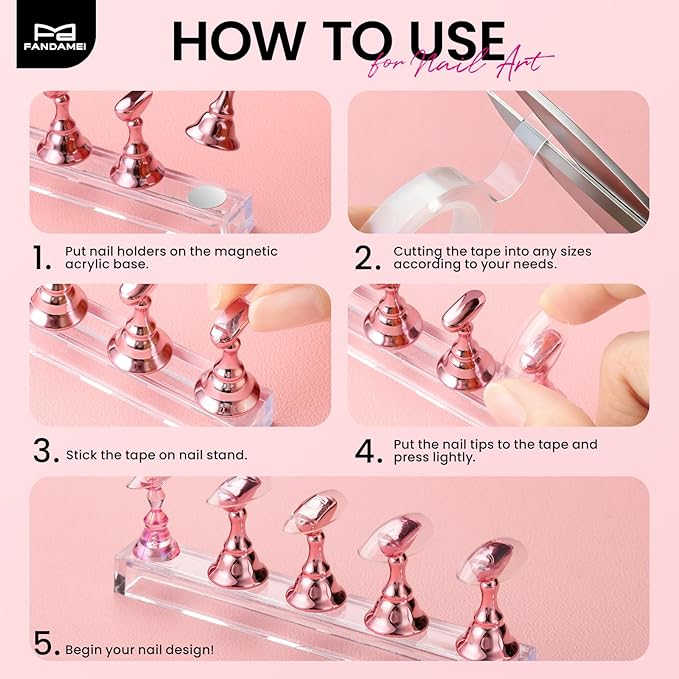 FANDAMEI

HOW TO USE
for Nail Art

1. Put nail holders on the magnetic acrylic base.

2. Cutting the tape into any sizes according to your needs.

3. Stick the tape on nail stand.

4. Put the nail tips to the tape and press lightly.

5. Begin your nail design!