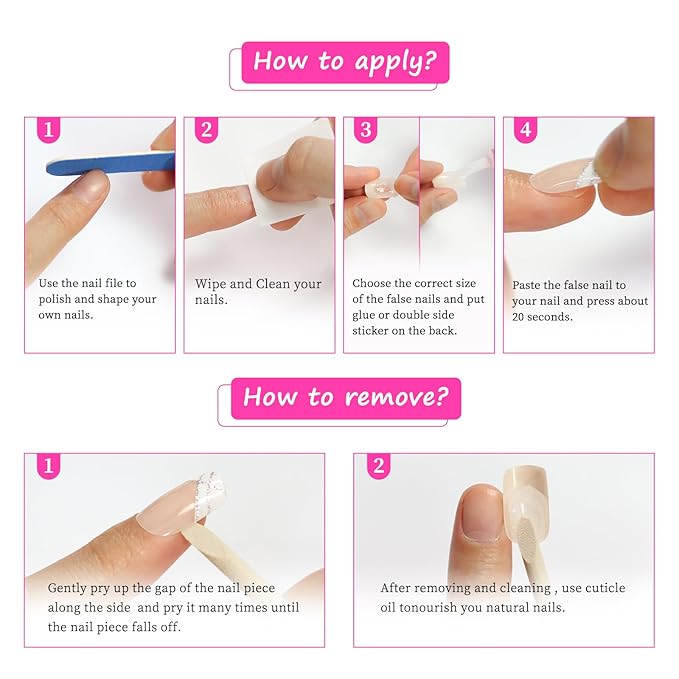 How to apply?

1

Use the nail file to polish and shape your own nails.

2

Wipe and Clean your nails.

3

Choose the correct size of the false nails and put glue or double side sticker on the back.

4

Paste the false nail to your nail and press about 20 seconds.

How to remove?

1

Gently pry up the gap of the nail piece along the side and pry it many times until the nail piece falls off.

2

After removing and cleaning , use cuticle oil tonourish you natural nails.