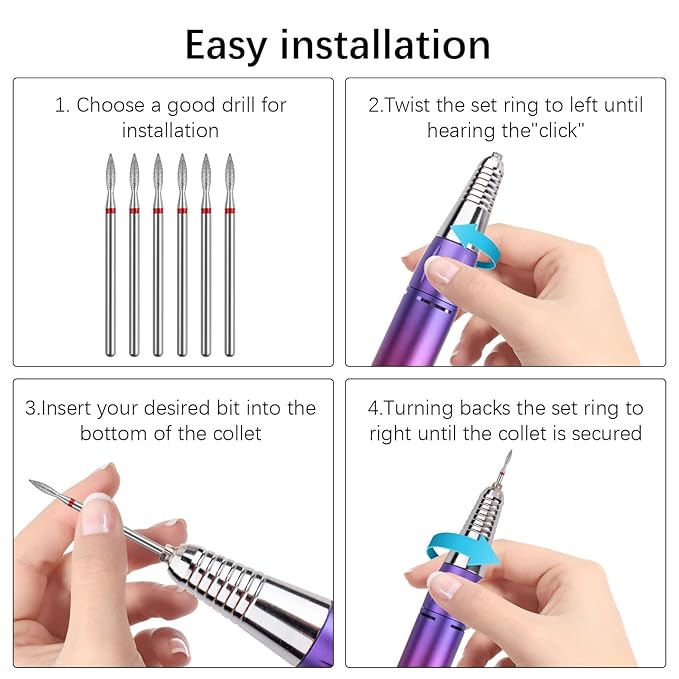 Easy installation

1. Choose a good drill for installation

2.Twist the set ring to left until hearing the"click"

3.Insert your desired bit into the bottom of the collet

4.Turning backs the set ring to right until the collet is secured