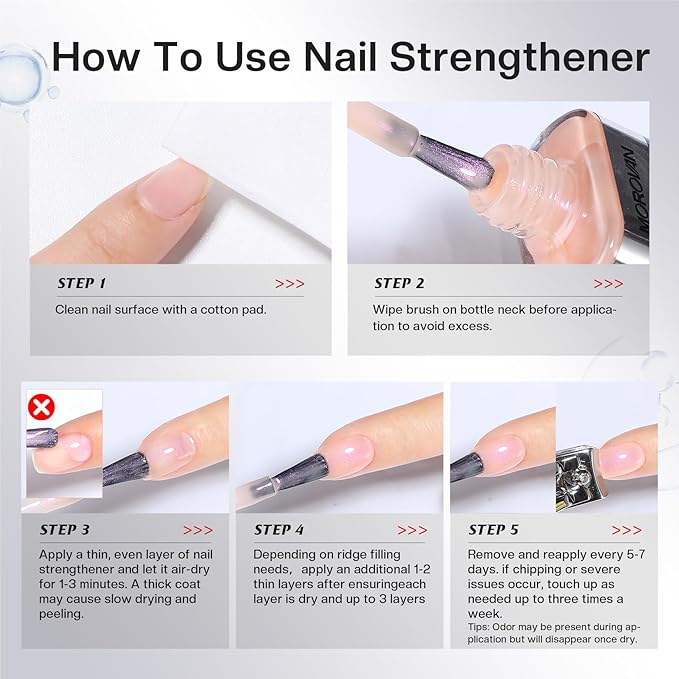 How To Use Nail Strengthener

MOROVAN

STEP 1 >>>

Clean nail surface with a cotton pad.

STEP 2 >>>

Wipe brush on bottle neck before application to avoid excess.

STEP 3 >>>

Apply a thin, even layer of nail strengthener and let it air-dry for 1-3 minutes. A thick coat may cause slow drying and peeling.

STEP 4 >>>

Depending on ridge filling needs, apply an additional 1-2 thin layers after ensuringeach layer is dry and up to 3 layers

STEP 5 >>>

Remove and reapply every 5-7 days. if chipping or severe issues occur, touch up as needed up to three times a week.

Tips: Odor may be present during application but will disappear once dry.