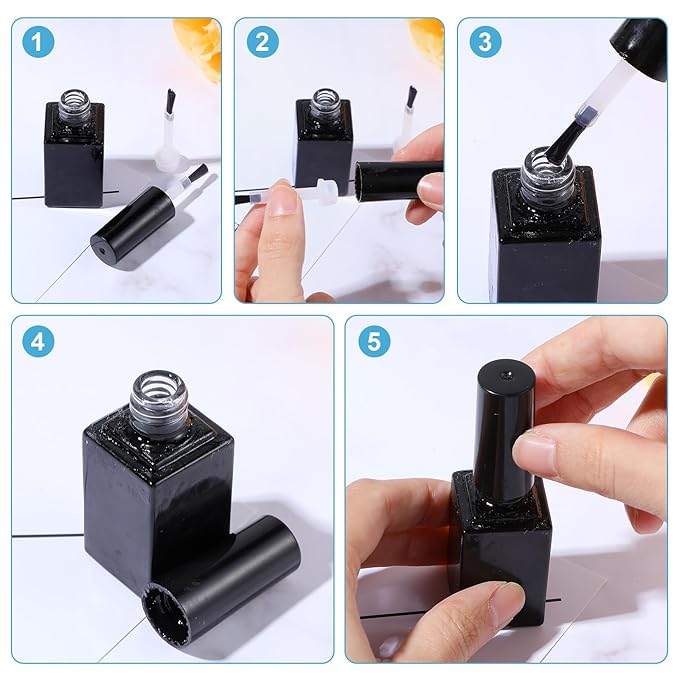 1

2

3

4

5