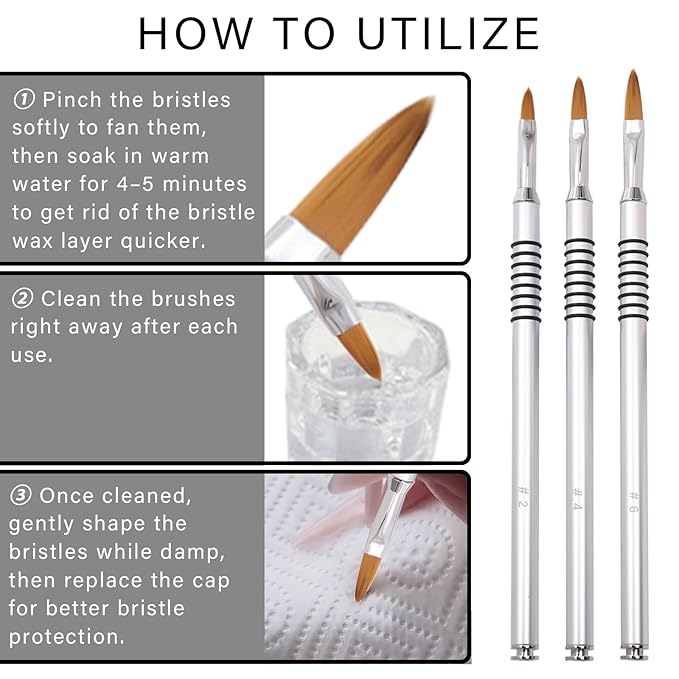 HOW TO UTILIZE

① Pinch the bristles softly to fan them, then soak in warm water for 4-5 minutes to get rid of the bristle wax layer quicker.

② Clean the brushes right away after each use.

③ Once cleaned, gently shape the bristles while damp, then replace the cap for better bristle protection.

#2

#4

#6