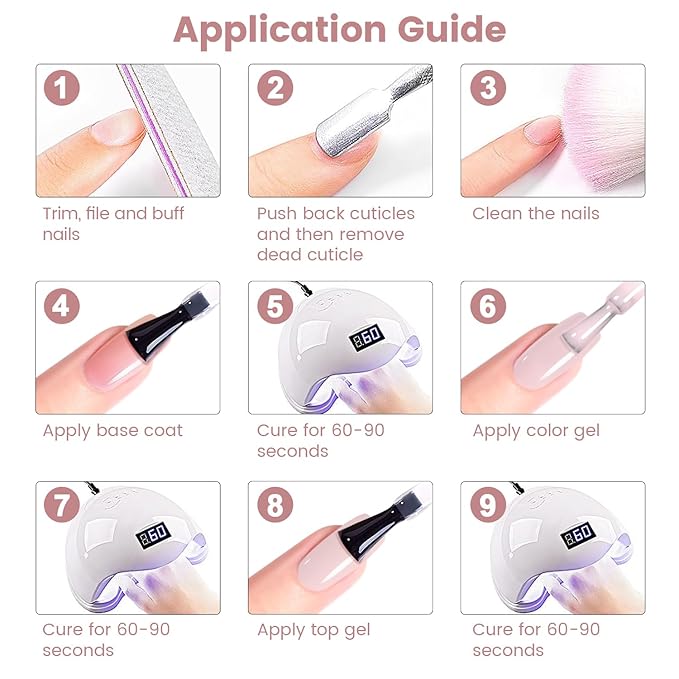 Application Guide

1
Trim, file and buff nails

2
Push back cuticles and then remove dead cuticle

3
Clean the nails

4
Apply base coat

5
60
Cure for 60-90 seconds

6
Apply color gel

7
60
Cure for 60-90 seconds

8
Apply top gel

9
60
Cure for 60-90 seconds