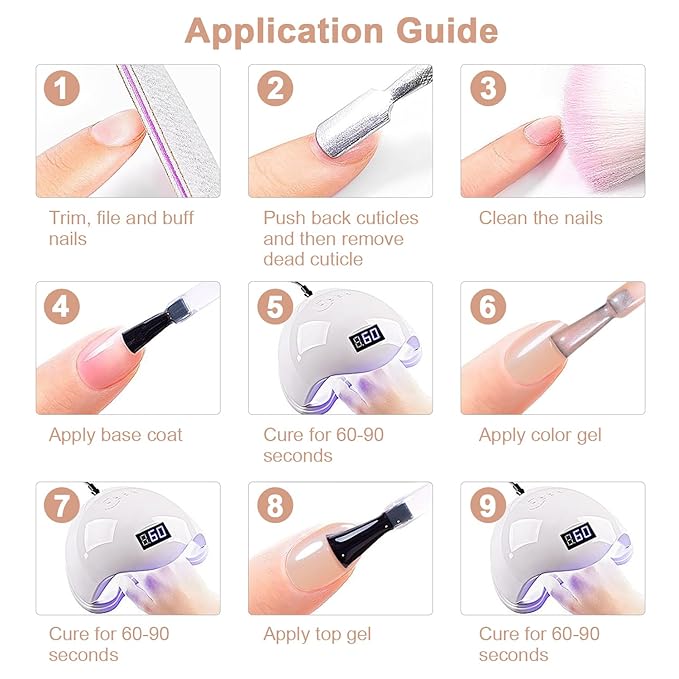 Application Guide

1

Trim, file and buff nails

2

Push back cuticles and then remove dead cuticle

3

Clean the nails

4

Apply base coat

5

60

Cure for 60-90 seconds

6

Apply color gel

7

60

Cure for 60-90 seconds

8

Apply top gel

9

60

Cure for 60-90 seconds