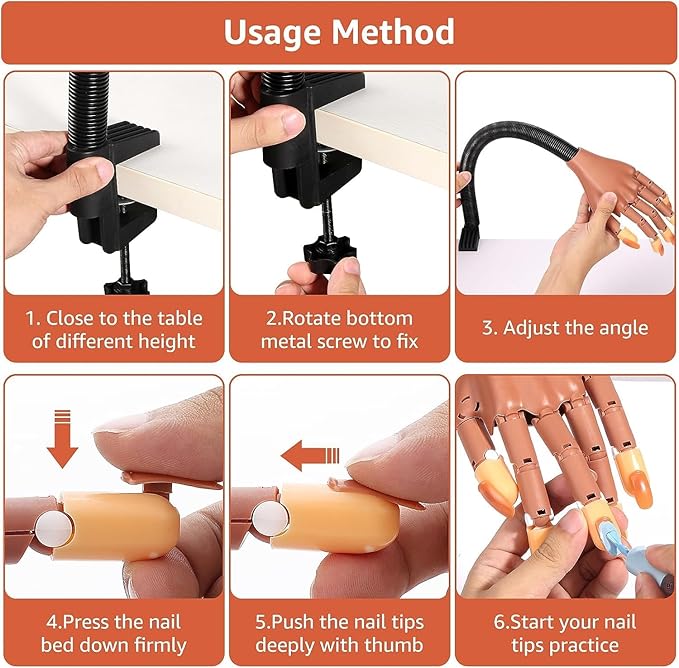 Usage Method

1. Close to the table of different height

2.Rotate bottom metal screw to fix

3. Adjust the angle

4.Press the nail bed down firmly

5.Push the nail tips deeply with thumb

6.Start your nail tips practice